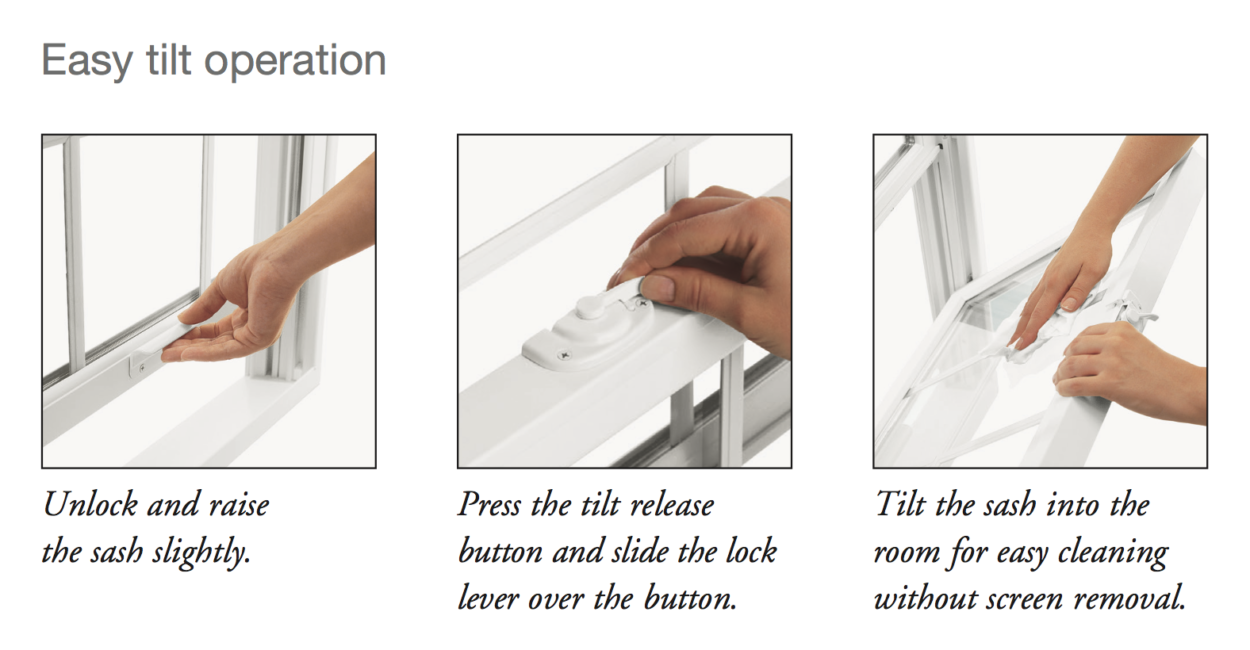 Easy tilt operation

Unlock and raise the sash slightly.

Press the tilt release button and slide the lock lever over the button.

Tilt the sash into the room for easy cleaning without screen removal.